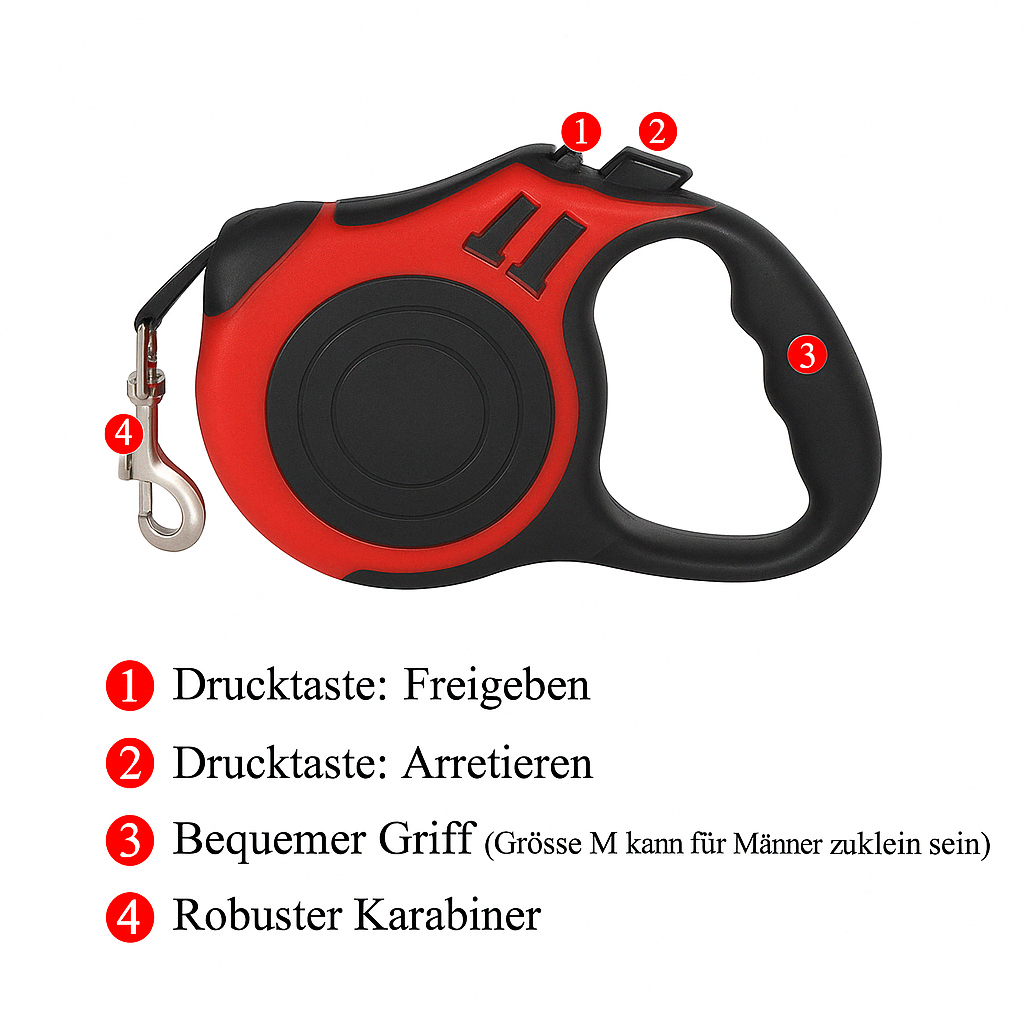 1
2
3
4

1 Drucktaste: Freigeben

2 Drucktaste: Arretieren

3 Bequemer Griff (Grösse M kann für Männer zuklein sein)

4 Robuster Karabiner